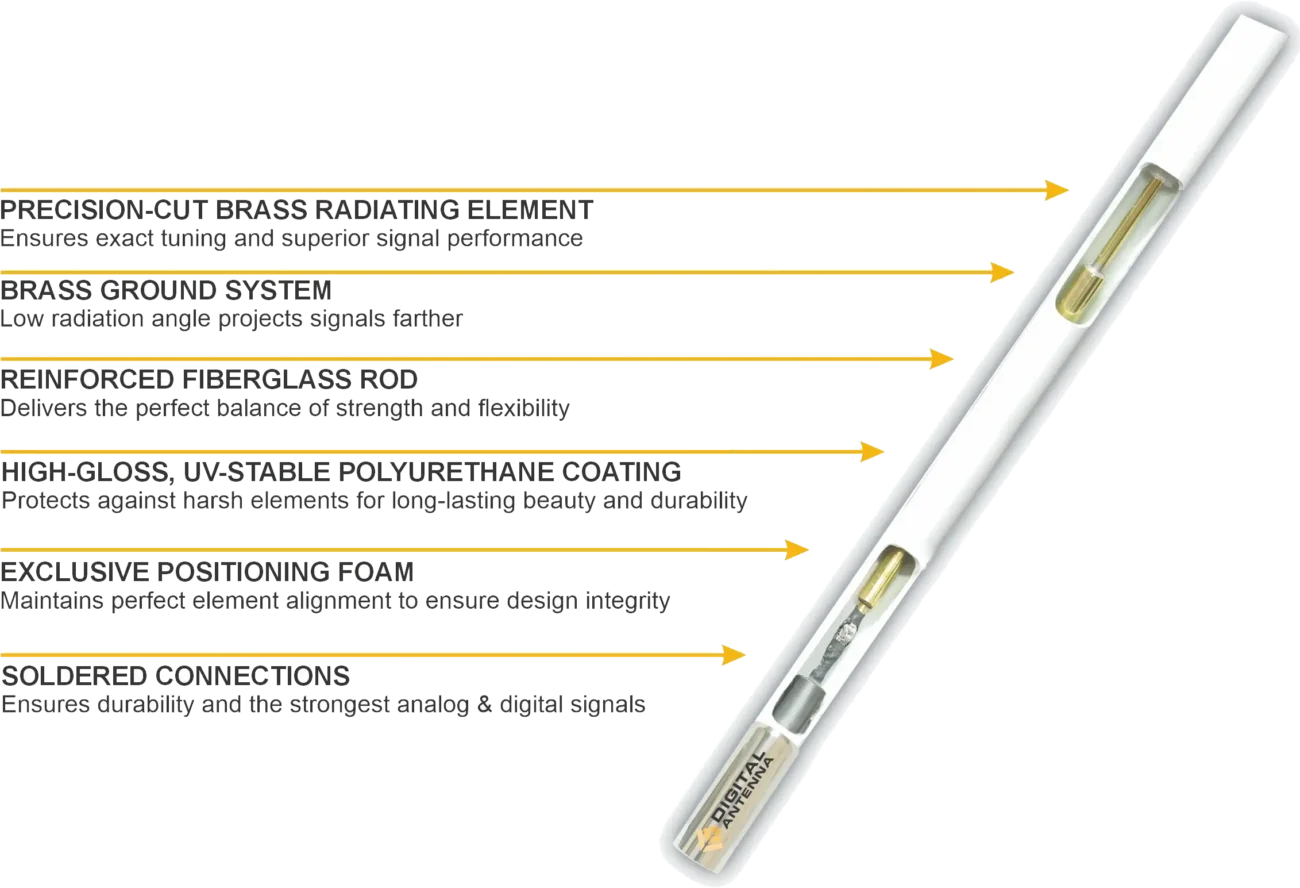 PRECISION-CUT BRASS RADIATING ELEMENT
Ensures exact tuning and superior signal performance

BRASS GROUND SYSTEM
Low radiation angle projects signals farther

REINFORCED FIBERGLASS ROD
Delivers the perfect balance of strength and flexibility

HIGH-GLOSS, UV-STABLE POLYURETHANE COATING
Protects against harsh elements for long-lasting beauty and durability

EXCLUSIVE POSITIONING FOAM
Maintains perfect element alignment to ensure design integrity

SOLDERED CONNECTIONS
Ensures durability and the strongest analog & digital signals

DIGITAL ANTENNA