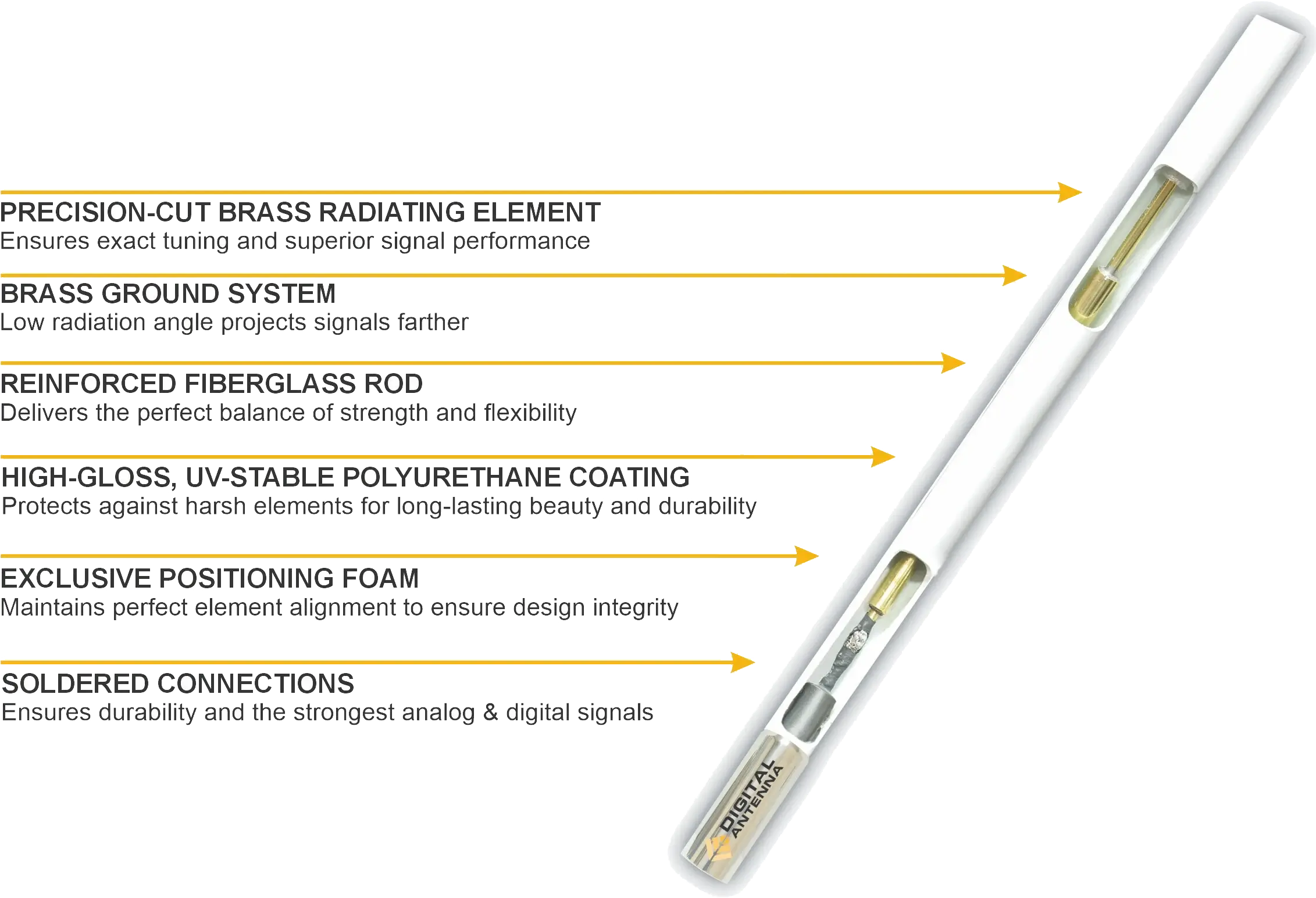 PRECISION-CUT BRASS RADIATING ELEMENT
Ensures exact tuning and superior signal performance

BRASS GROUND SYSTEM
Low radiation angle projects signals farther

REINFORCED FIBERGLASS ROD
Delivers the perfect balance of strength and flexibility

HIGH-GLOSS, UV-STABLE POLYURETHANE COATING
Protects against harsh elements for long-lasting beauty and durability

EXCLUSIVE POSITIONING FOAM
Maintains perfect element alignment to ensure design integrity

SOLDERED CONNECTIONS
Ensures durability and the strongest analog & digital signals

DIGITAL ANTENNA